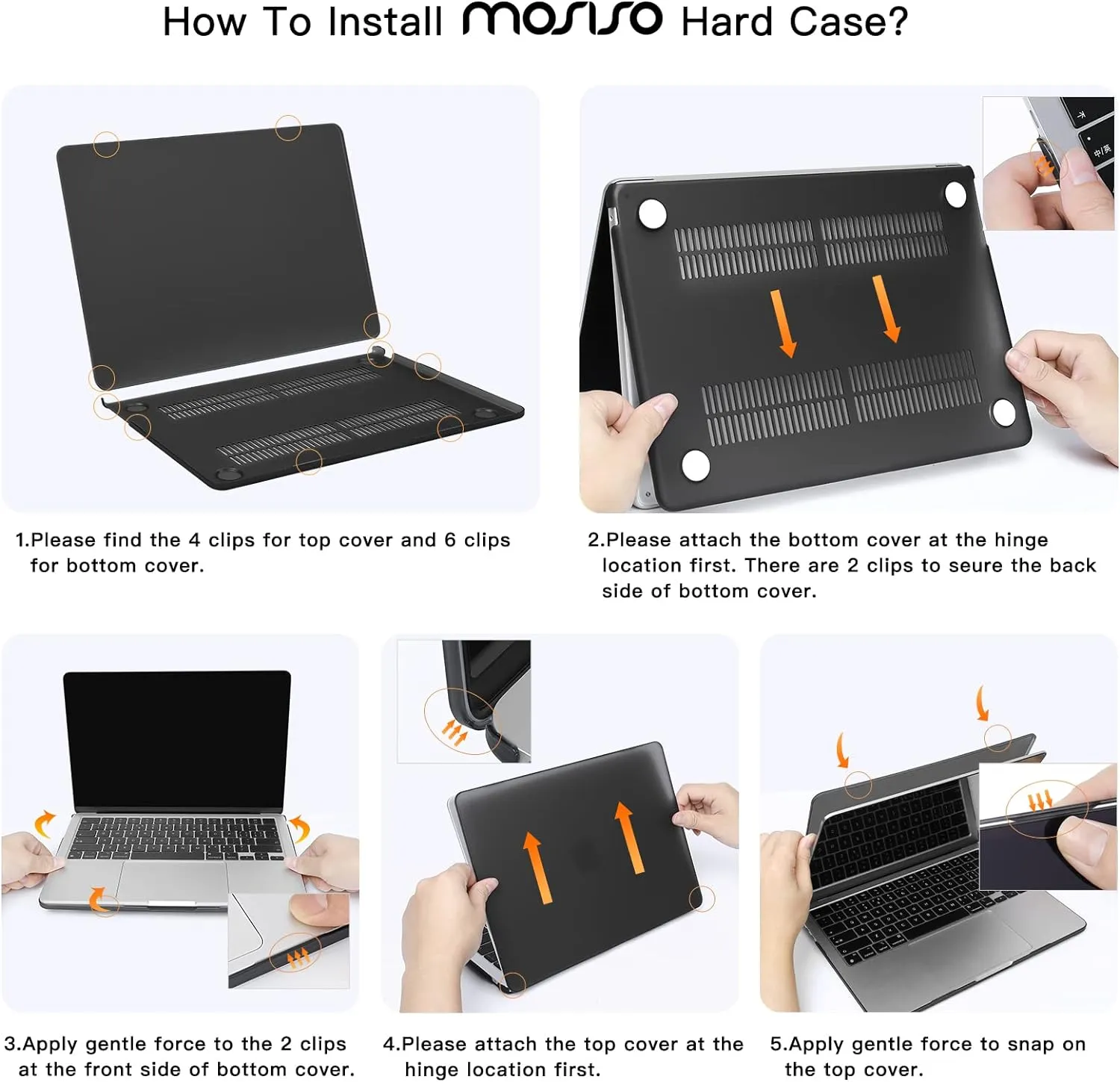 How To Install MOSISO Hard Case?

1.Please find the 4 clips for top cover and 6 clips for bottom cover.

2.Please attach the bottom cover at the hinge location first. There are 2 clips to seure the back side of bottom cover.

3.Apply gentle force to the 2 clips at the front side of bottom cover.

4.Please attach the top cover at the hinge location first.

5.Apply gentle force to snap on the top cover.