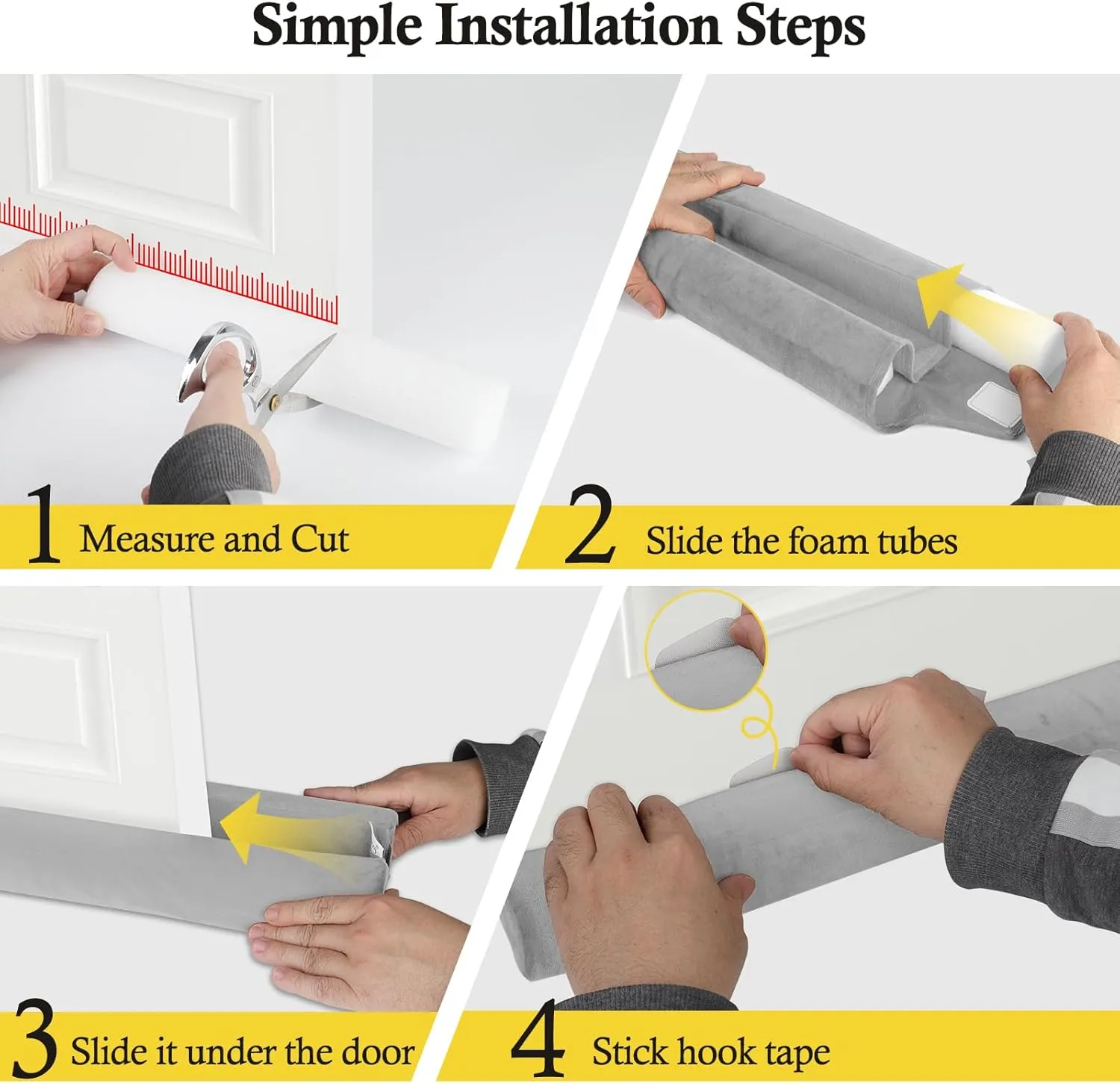 Simple Installation Steps

1 Measure and Cut

2 Slide the foam tubes

3 Slide it under the door

4 Stick hook tape